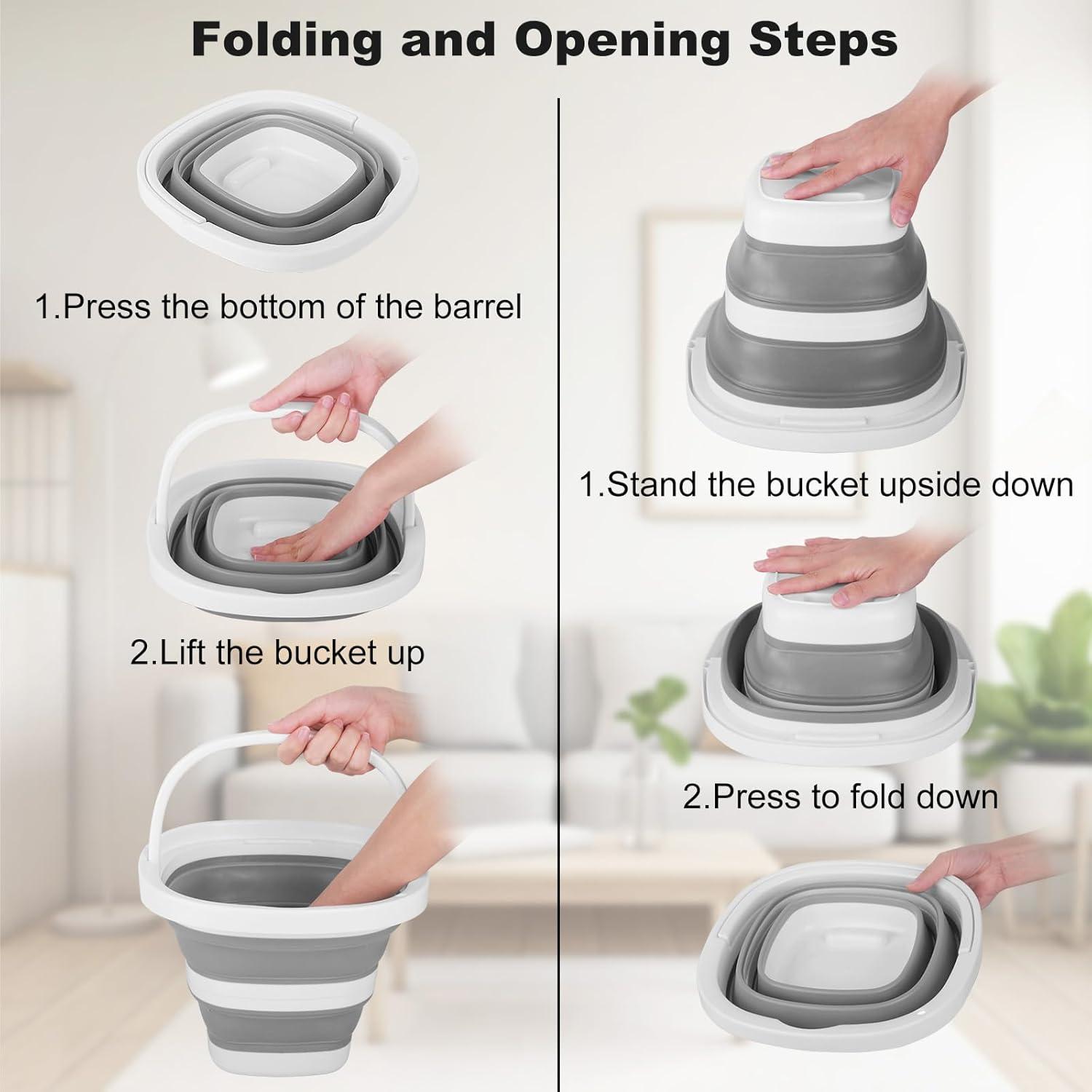 Folding and Opening Steps

1.Press the bottom of the barrel

2.Lift the bucket up

1.Stand the bucket upside down

2.Press to fold down