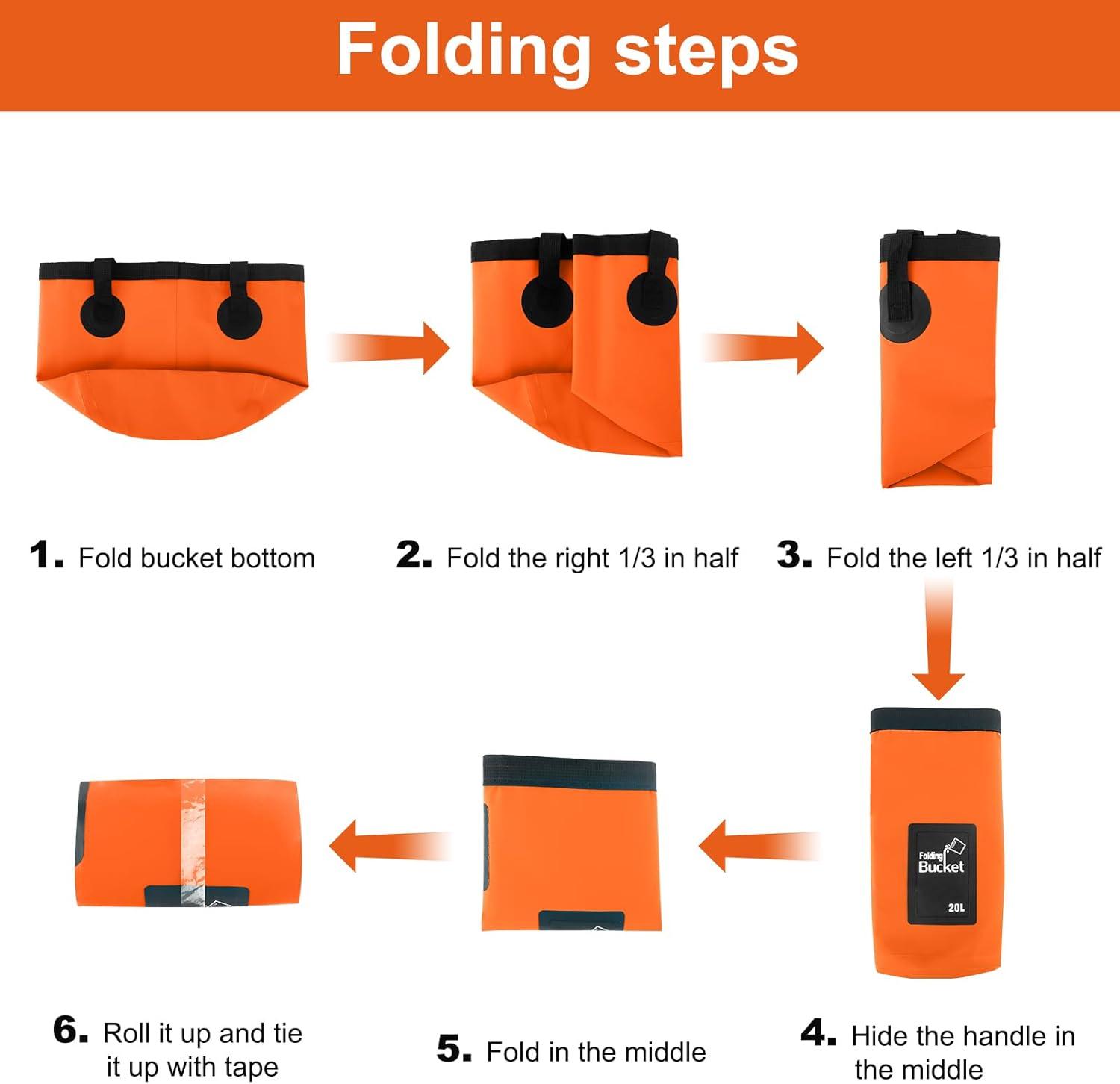 Folding steps

1. Fold bucket bottom

2. Fold the right 1/3 in half

3. Fold the left 1/3 in half

Folding Bucket

20L

4. Hide the handle in the middle

5. Fold in the middle

6. Roll it up and tie it up with tape