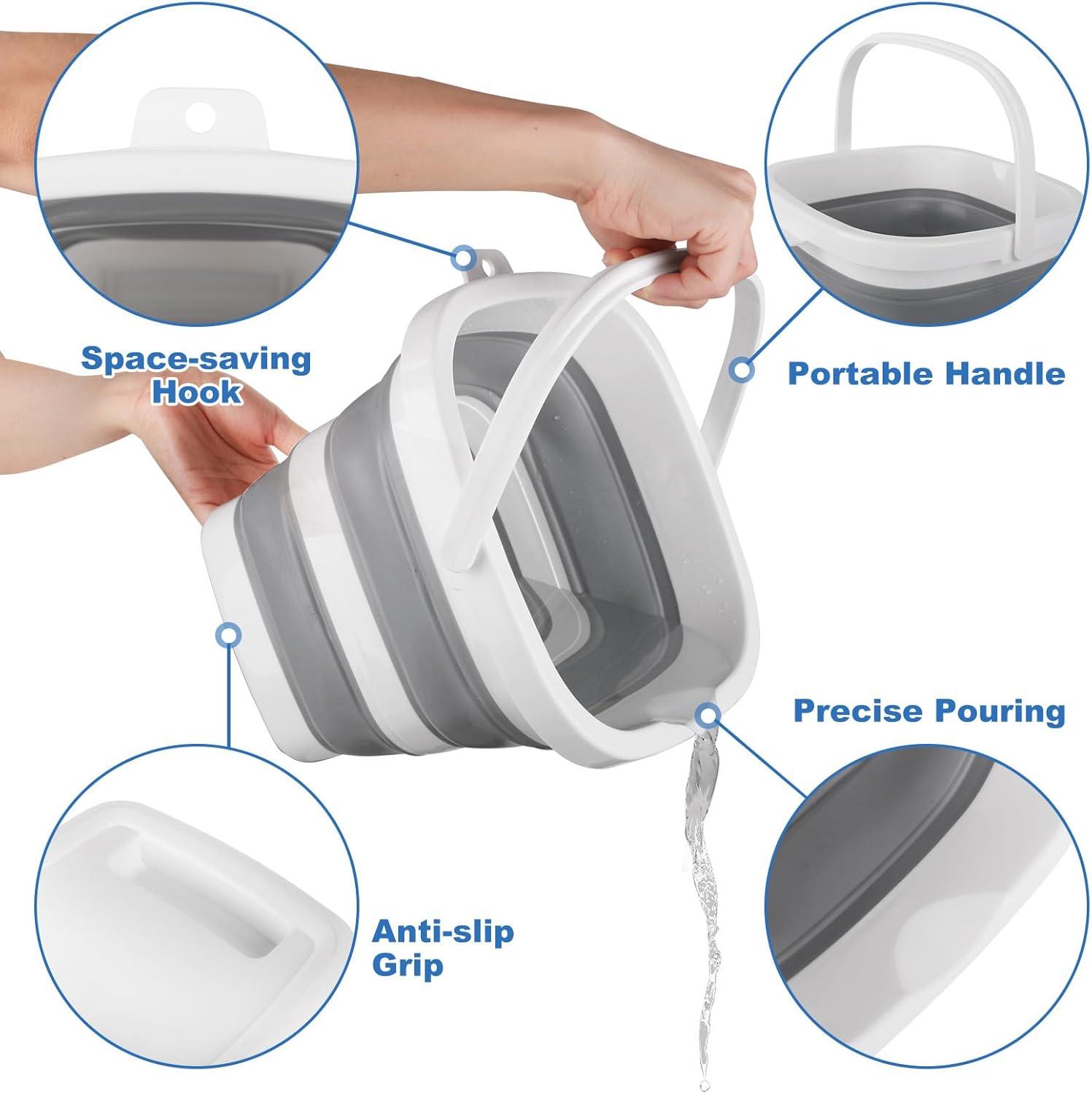 Space-saving Hook

Portable Handle

Precise Pouring

Anti-slip Grip