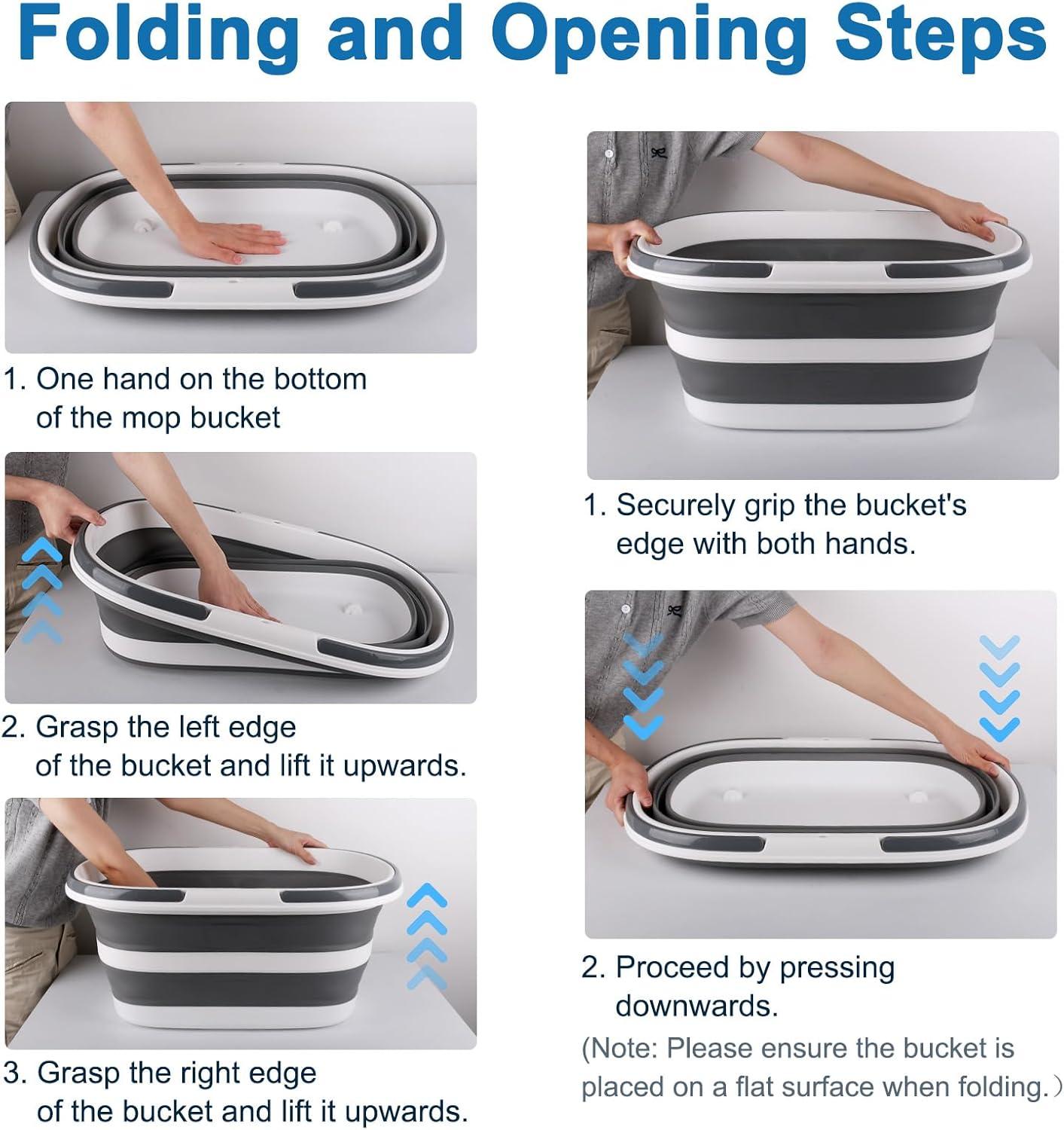 Folding and Opening Steps

1. One hand on the bottom of the mop bucket

2. Grasp the left edge of the bucket and lift it upwards.

3. Grasp the right edge of the bucket and lift it upwards.

1. Securely grip the bucket's edge with both hands.

2. Proceed by pressing downwards.

(Note: Please ensure the bucket is placed on a flat surface when folding.)