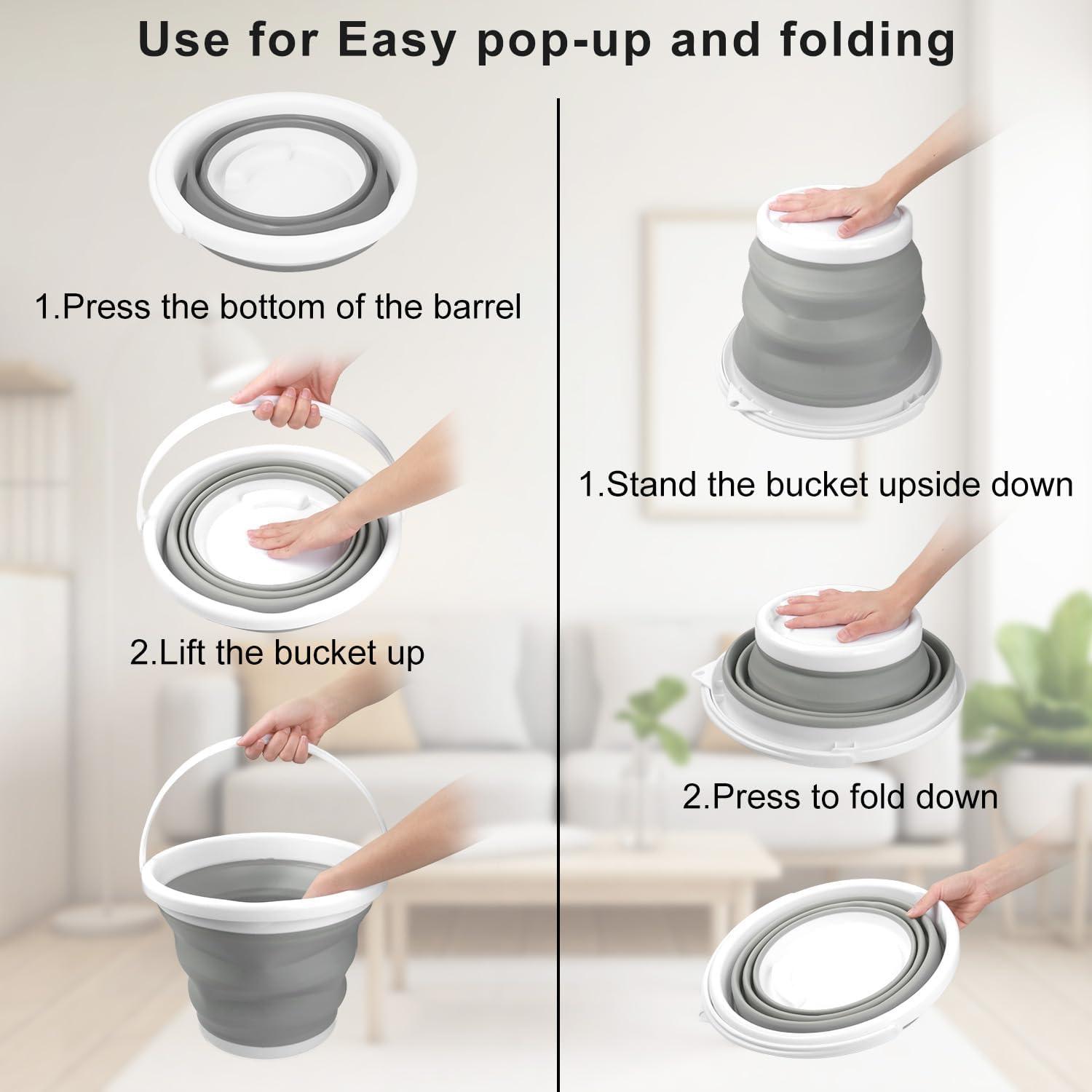 Use for Easy pop-up and folding

1.Press the bottom of the barrel

2.Lift the bucket up

1.Stand the bucket upside down

2.Press to fold down