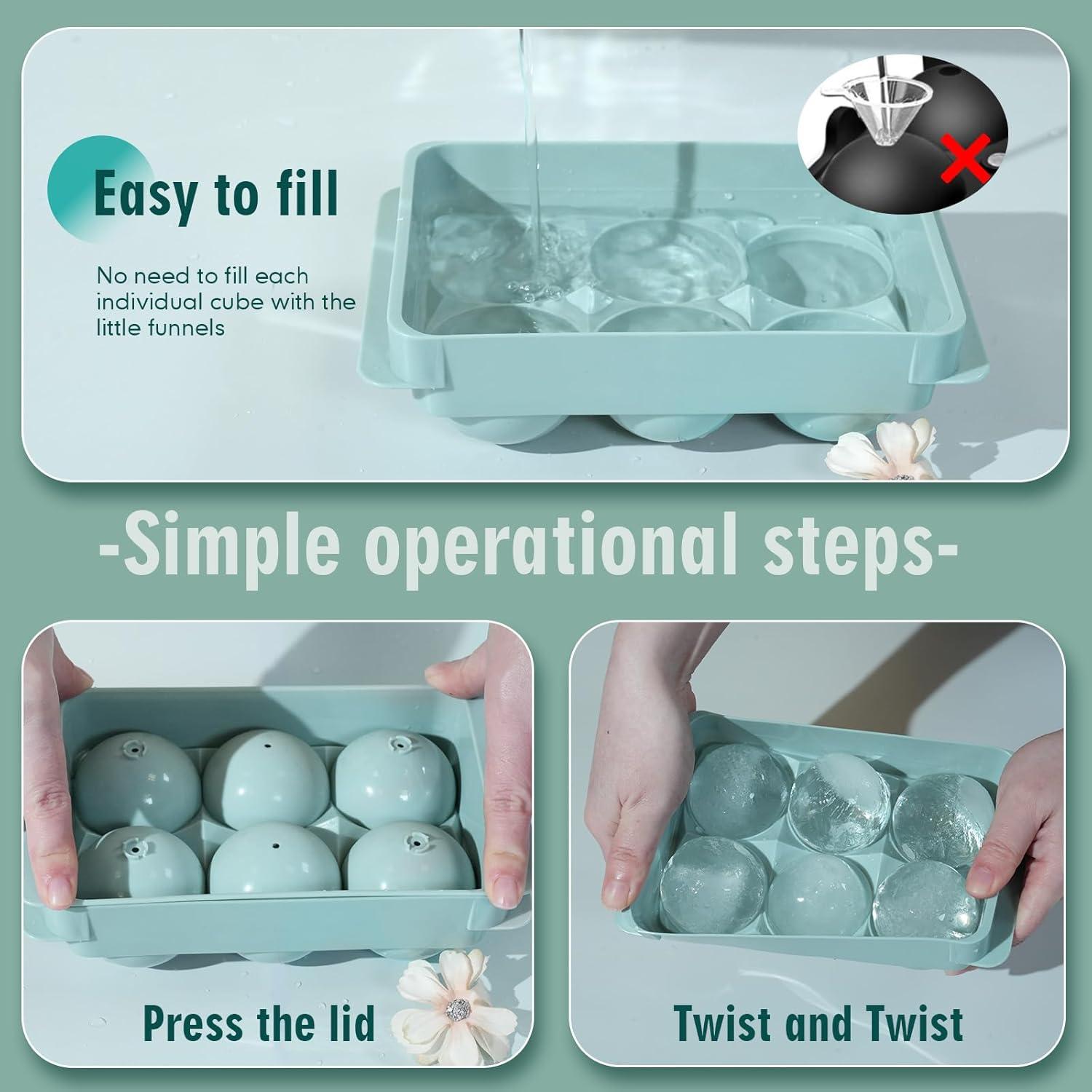 Easy to fill

No need to fill each individual cube with the little funnels

-Simple operational steps-

Press the lid

Twist and Twist