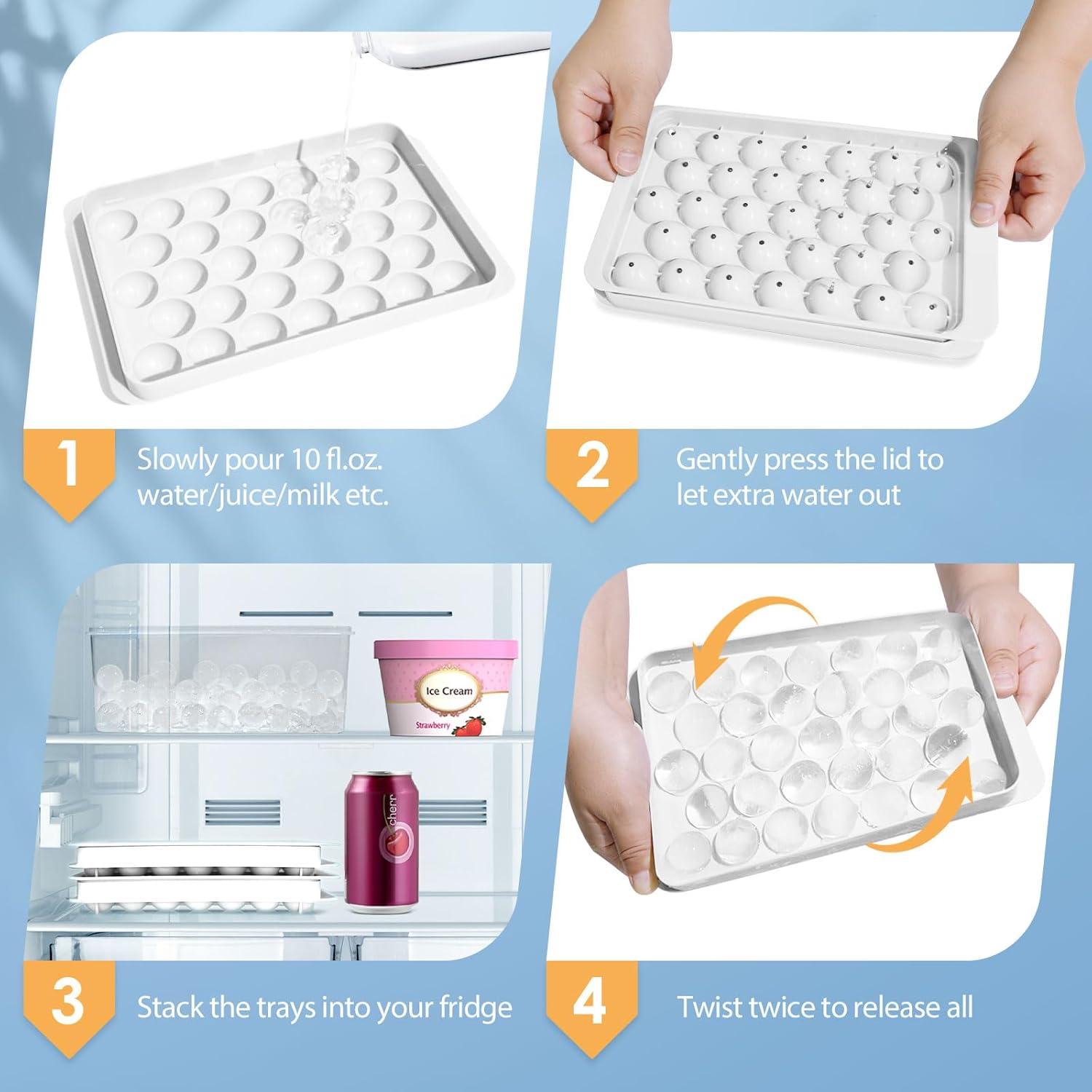 1

Slowly pour 10 fl.oz. water/juice/milk etc.

2

Gently press the lid to let extra water out

Ice Cream

Strawberry

cherr

3

Stack the trays into your fridge

4

Twist twice to release all