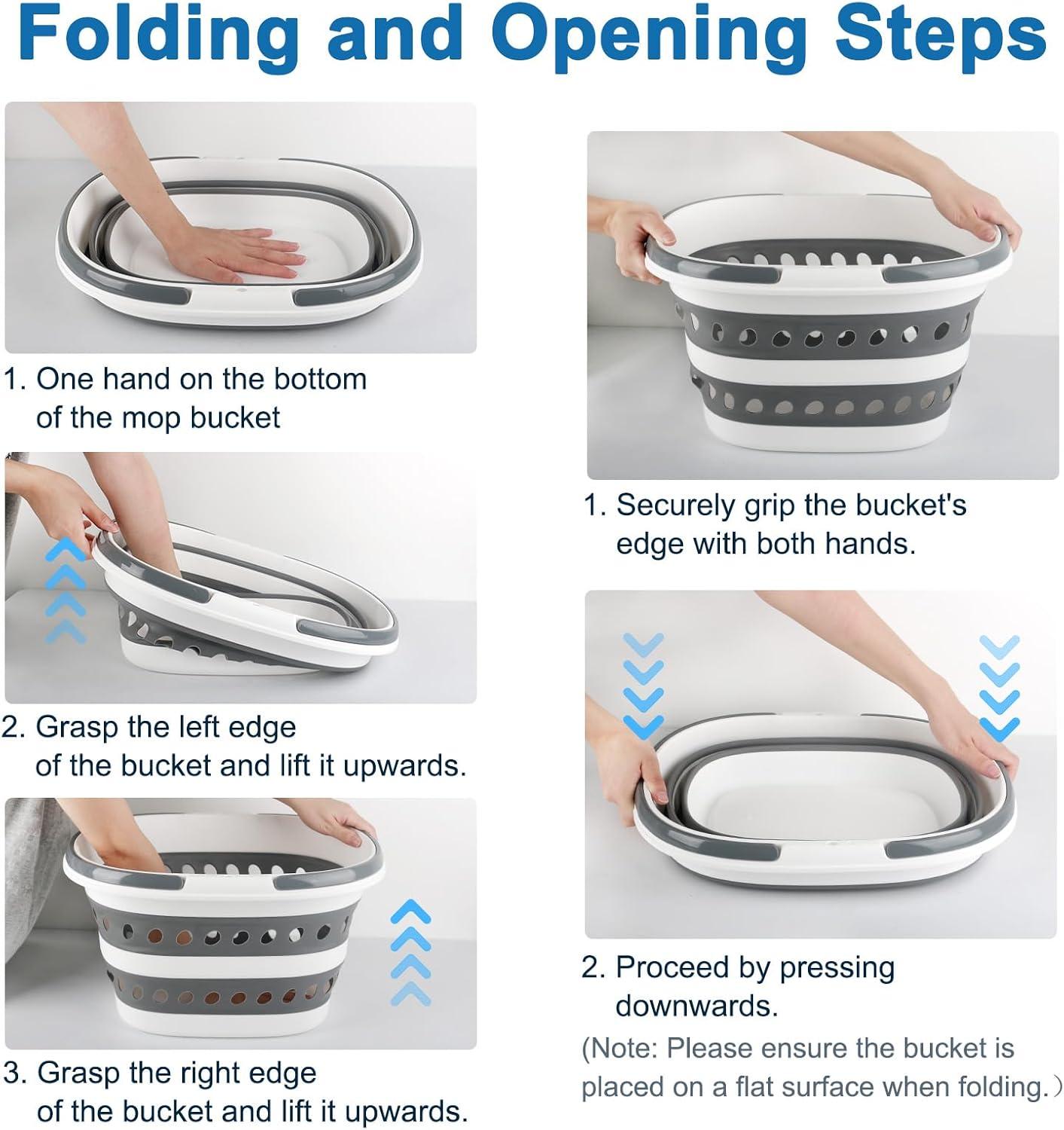 Folding and Opening Steps

1. One hand on the bottom of the mop bucket

2. Grasp the left edge of the bucket and lift it upwards.

3. Grasp the right edge of the bucket and lift it upwards.

1. Securely grip the bucket's edge with both hands.

2. Proceed by pressing downwards.

(Note: Please ensure the bucket is placed on a flat surface when folding.）