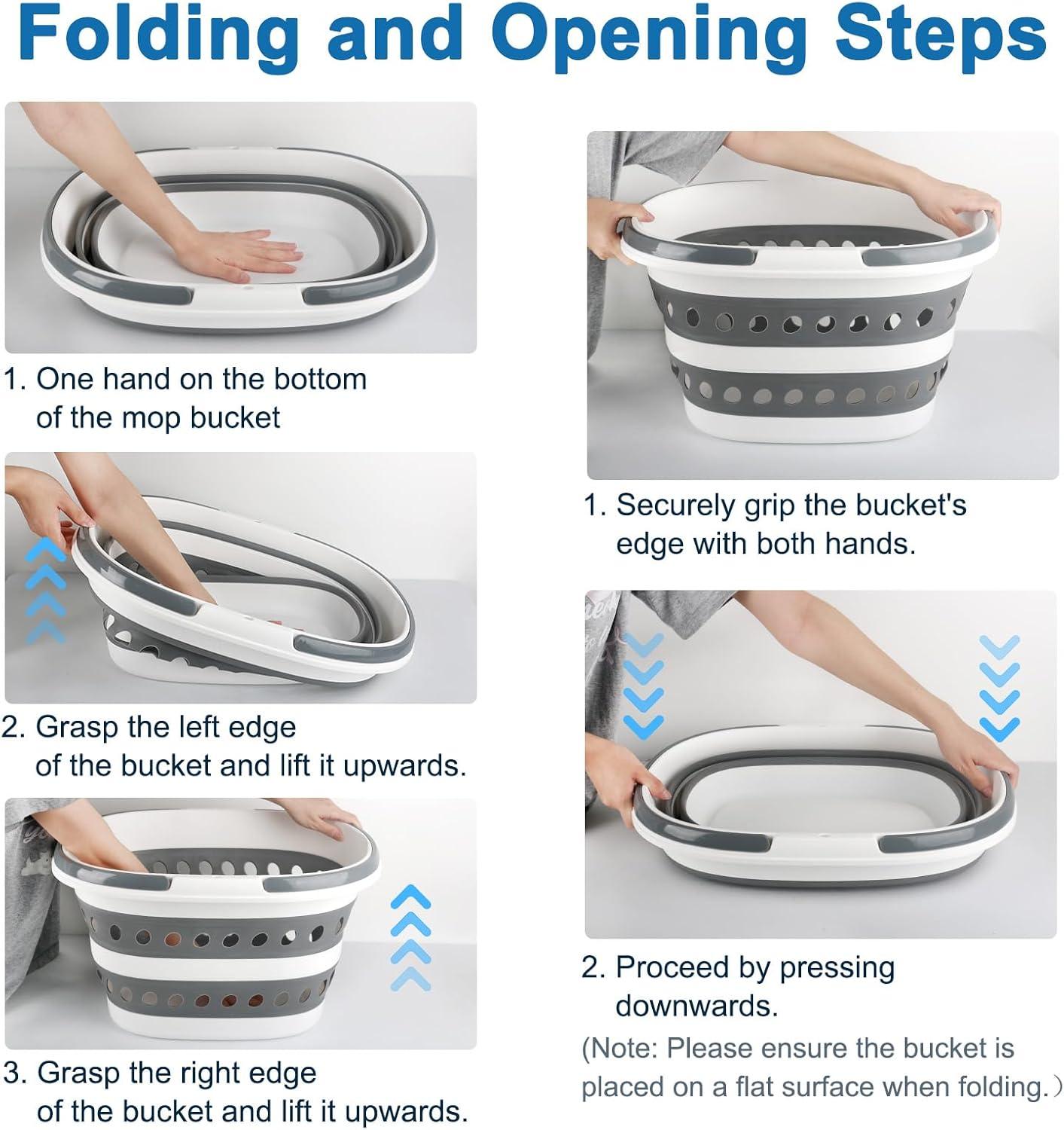 Folding and Opening Steps

1. One hand on the bottom of the mop bucket

2. Grasp the left edge of the bucket and lift it upwards.

3. Grasp the right edge of the bucket and lift it upwards.

1. Securely grip the bucket's edge with both hands.

2. Proceed by pressing downwards.

(Note: Please ensure the bucket is placed on a flat surface when folding.)