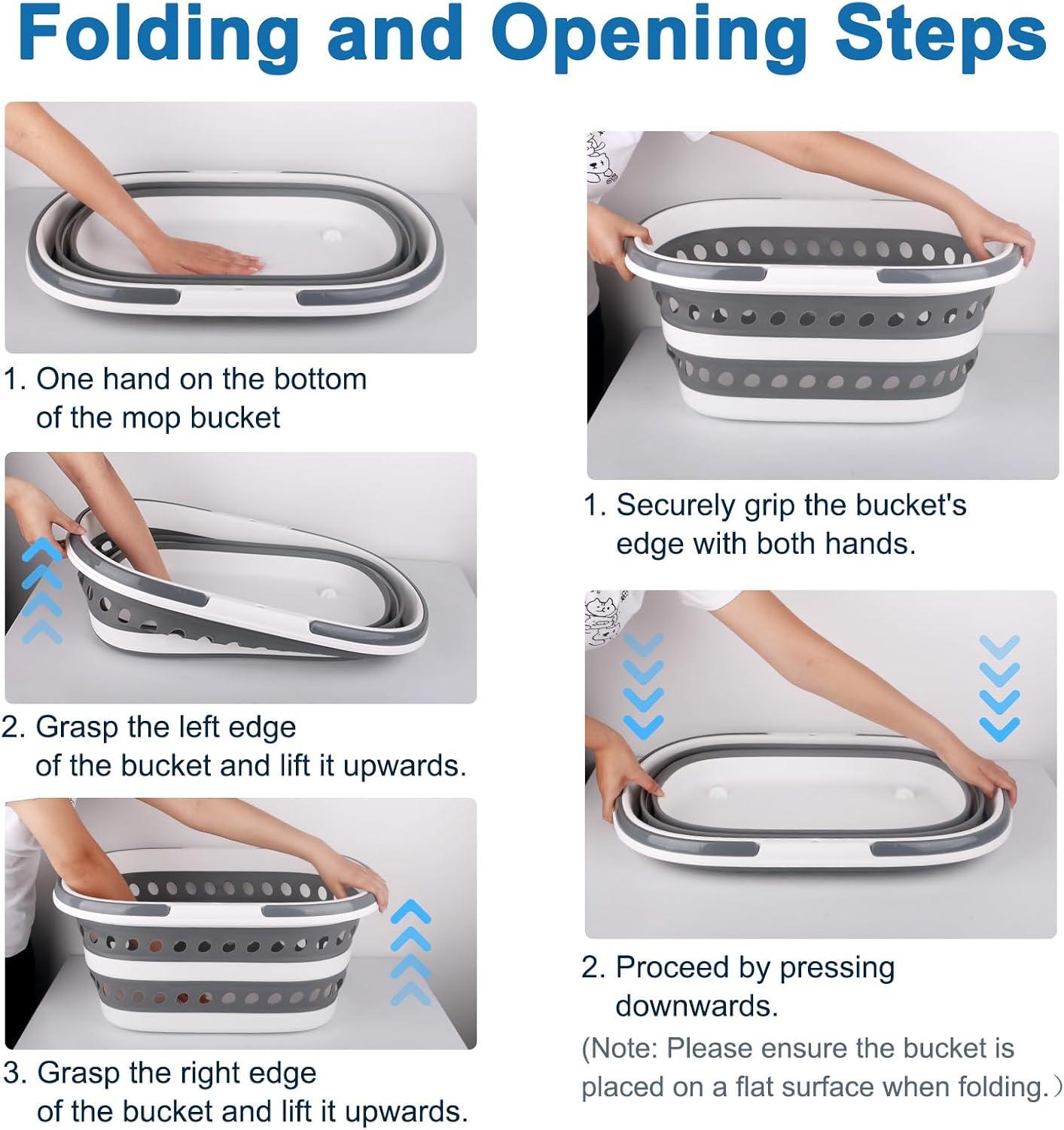 Folding and Opening Steps

1. One hand on the bottom of the mop bucket

2. Grasp the left edge of the bucket and lift it upwards.

3. Grasp the right edge of the bucket and lift it upwards.

1. Securely grip the bucket's edge with both hands.

2. Proceed by pressing downwards.

(Note: Please ensure the bucket is placed on a flat surface when folding.）