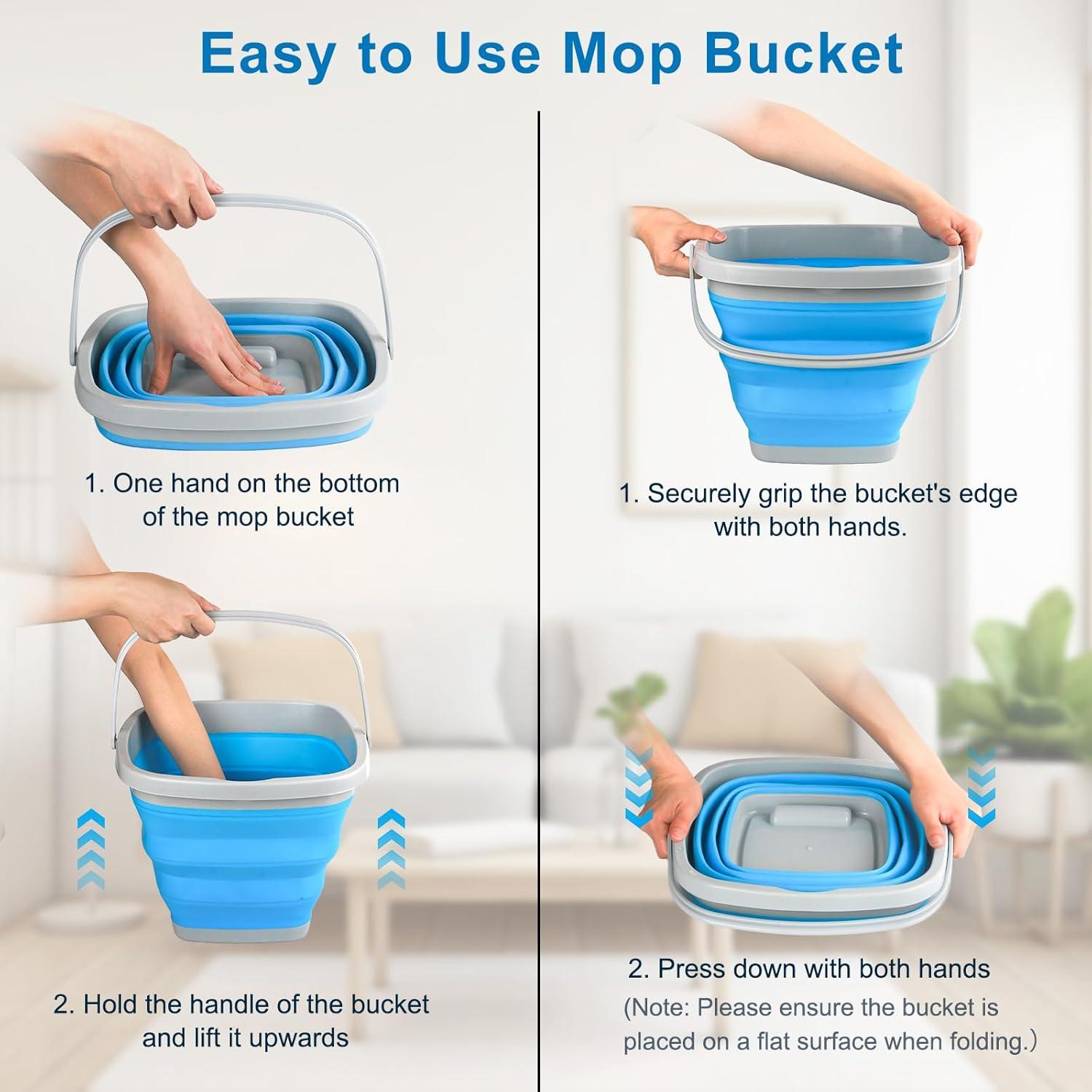 Easy to Use Mop Bucket

1. One hand on the bottom of the mop bucket

2. Hold the handle of the bucket and lift it upwards

1. Securely grip the bucket's edge with both hands.

2. Press down with both hands
(Note: Please ensure the bucket is placed on a flat surface when folding.)